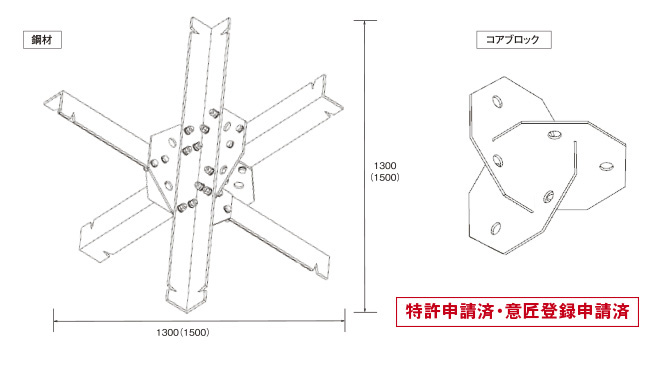 鋼材

コアブロック

1300
(1500)

1300(1500)

特許申請済・意匠登録申請済